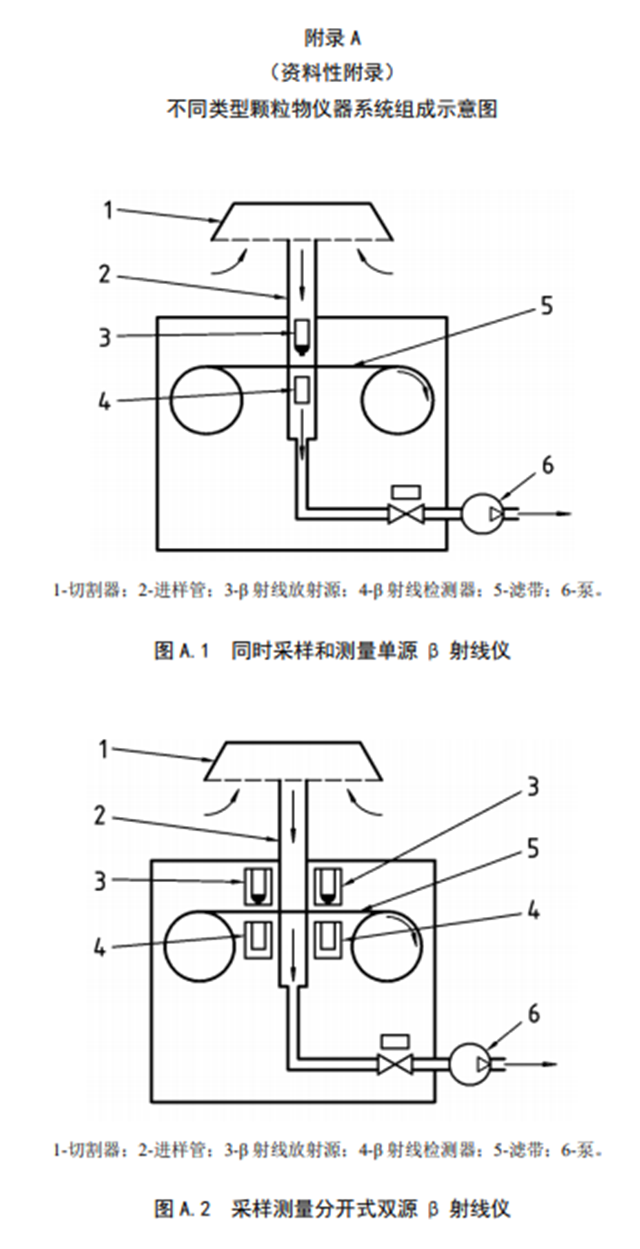 附录 A
（资料性附录）
不同类型颗粒物仪器系统组成示意图

1
2
3
4
5
6

1-切割器；2-进样管；3-β 射线放射源；4-β 射线检测器；5-滤带；6-泵。

图 A.1 同时采样和测量单源 β 射线仪

1
2
3
4
3
5
4
6

1-切割器；2-进样管；3-β 射线放射源；4-β 射线检测器；5-滤带；6-泵。

图 A.2 采样测量分开式双源 β 射线仪